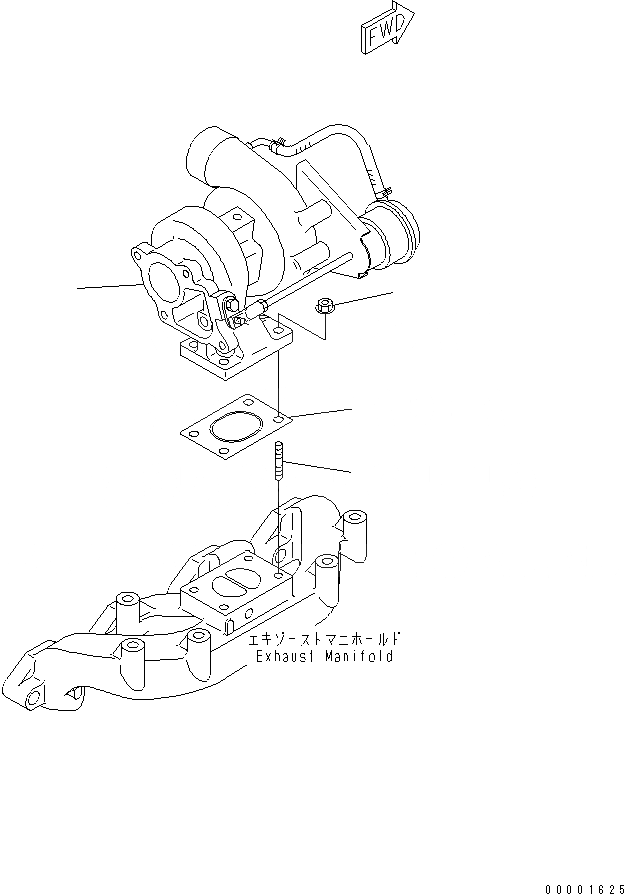 FWD

エキゾーストマニホールド
Exhaust Manifold

00001625