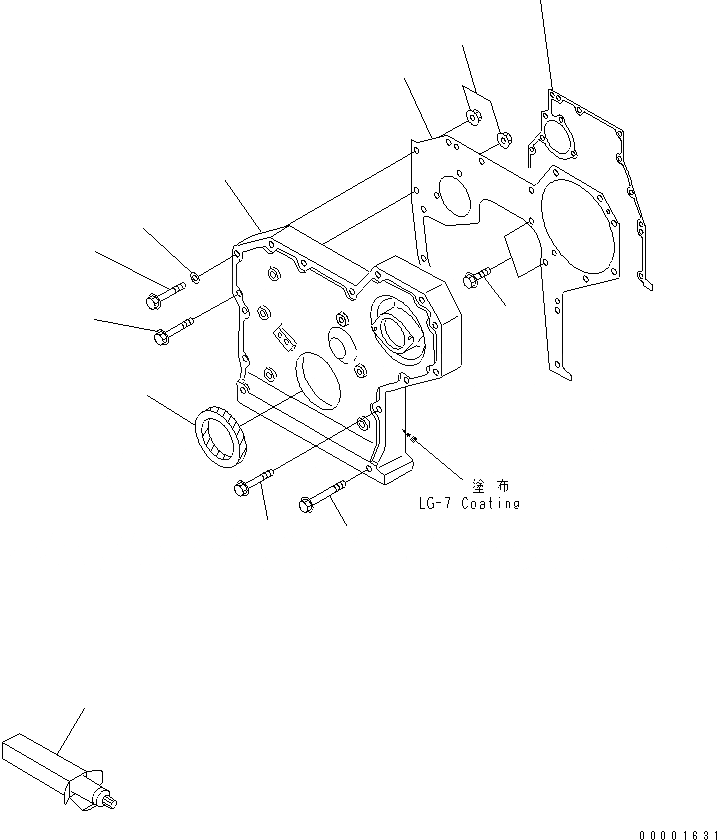 塗布
LG-7 Coating

00001631