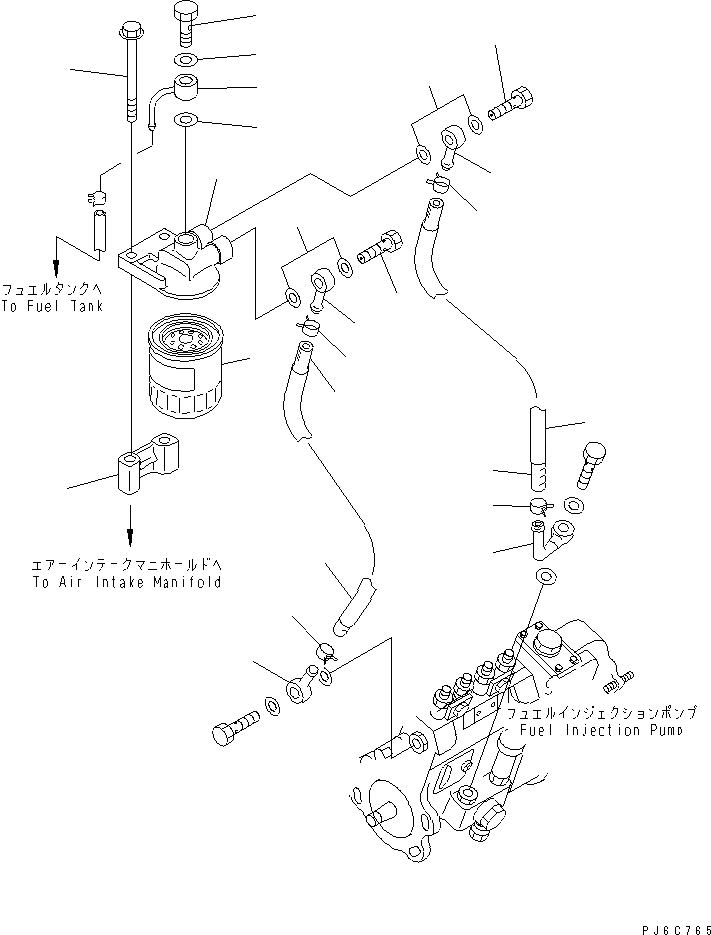 フュエルタンクへ
To Fuel Tank

エアーインテークマニホールドへ
To Air Intake Manifold

フュエルインジェクションポンプ
Fuel Injection Pump

PJ6C765