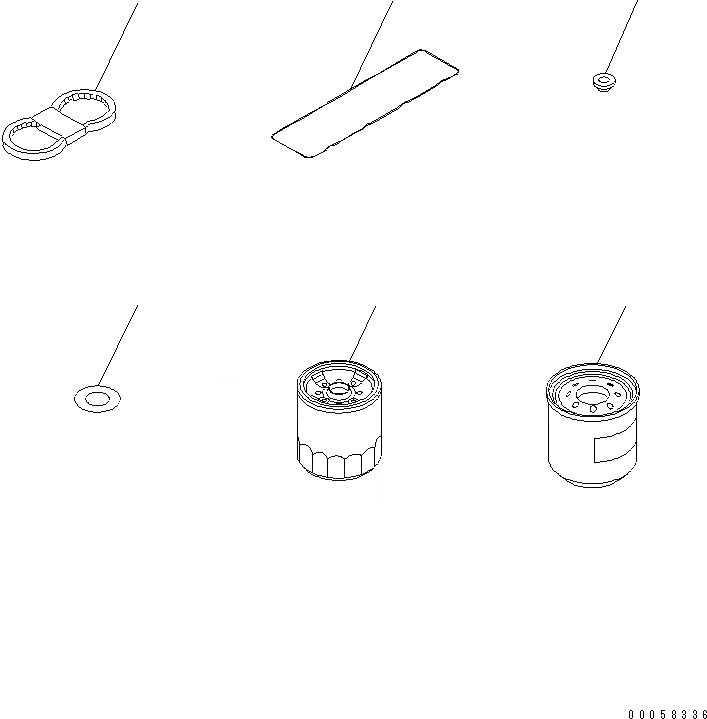 00058336