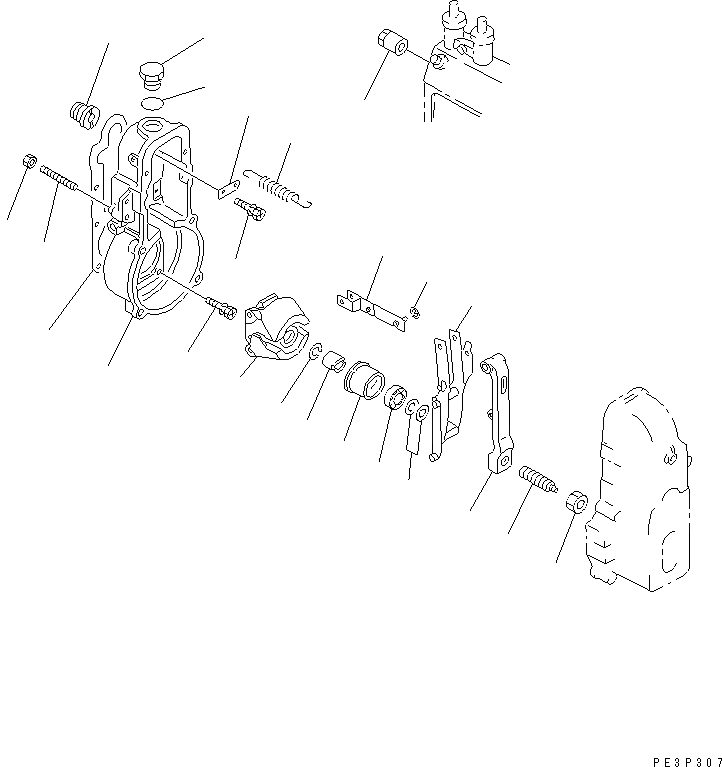 PE3P307