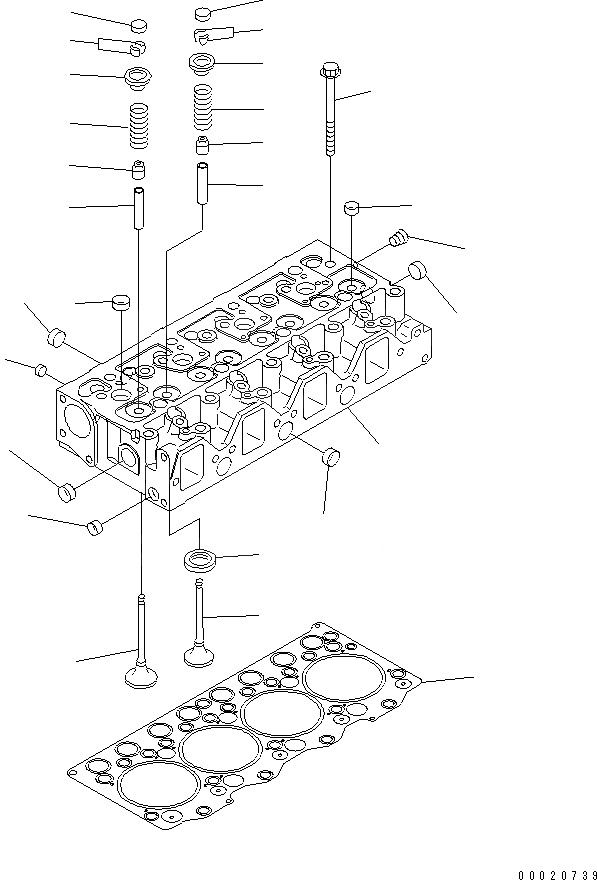 00020739