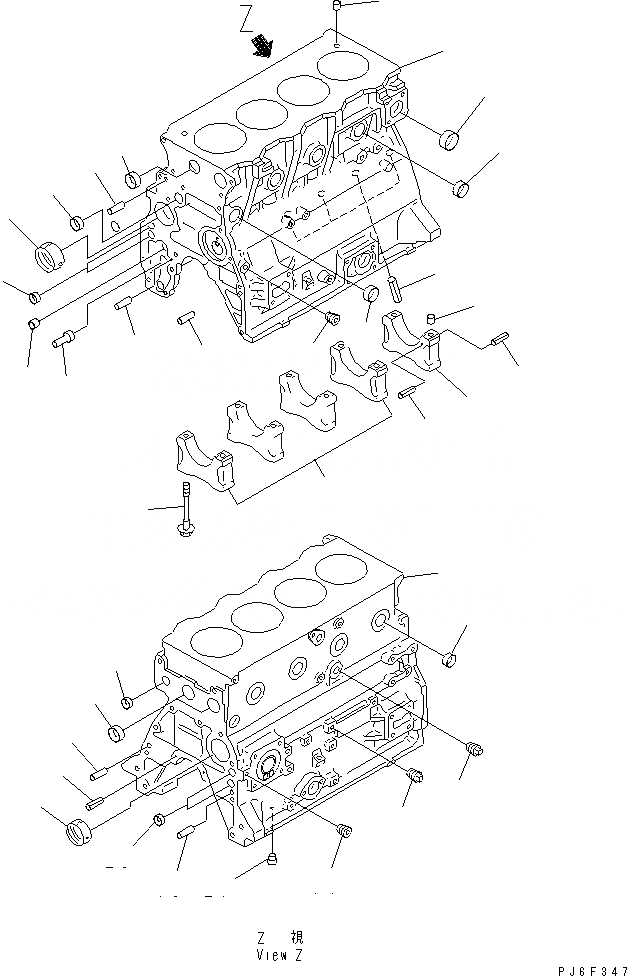 Z

Z 視
View Z

PJ6F347