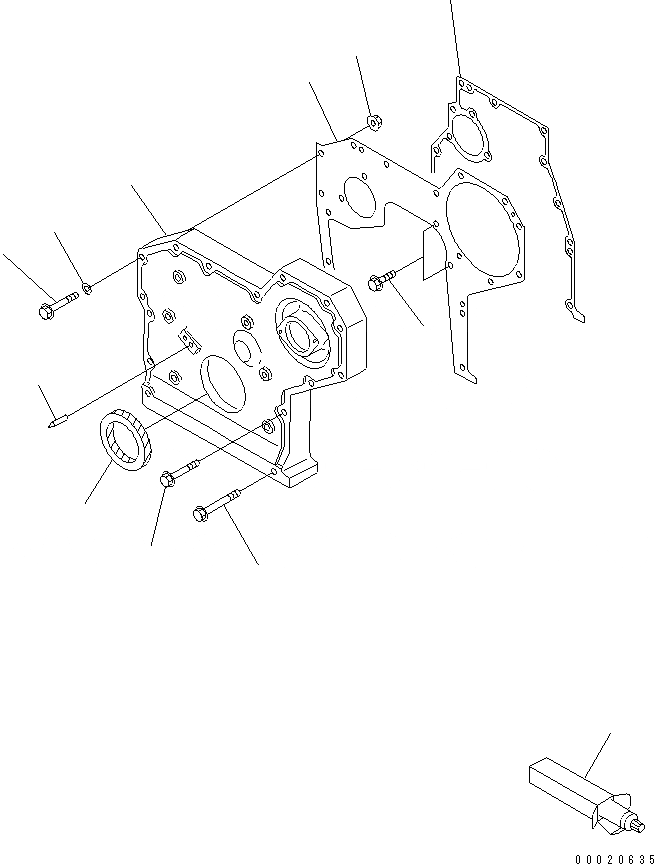 00020635