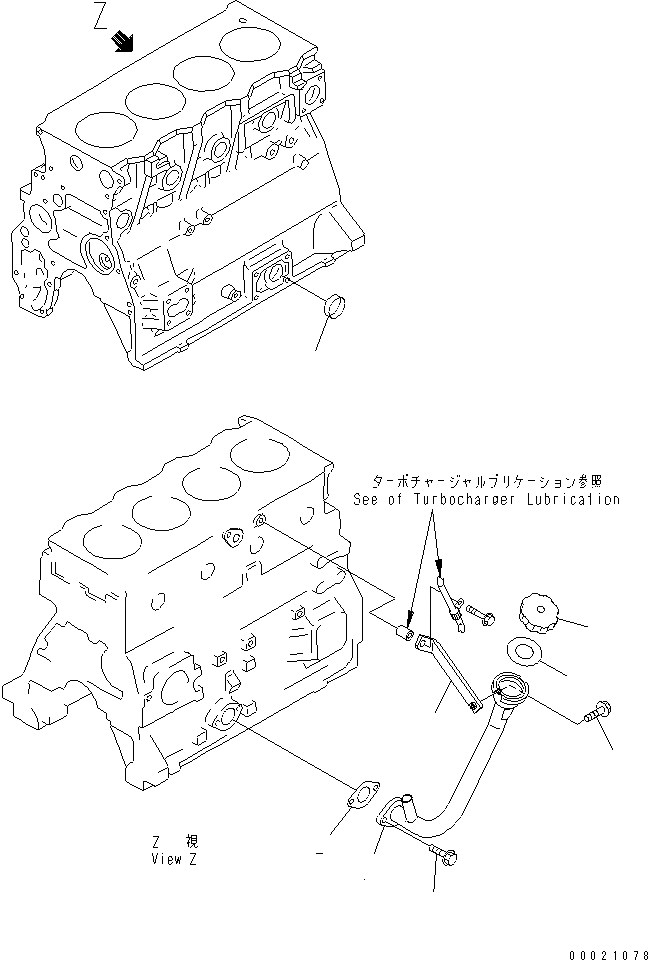 Z

ターボチャージャルブリケーション参照
See of Turbocharger Lubrication

Z 視
View Z

00021078