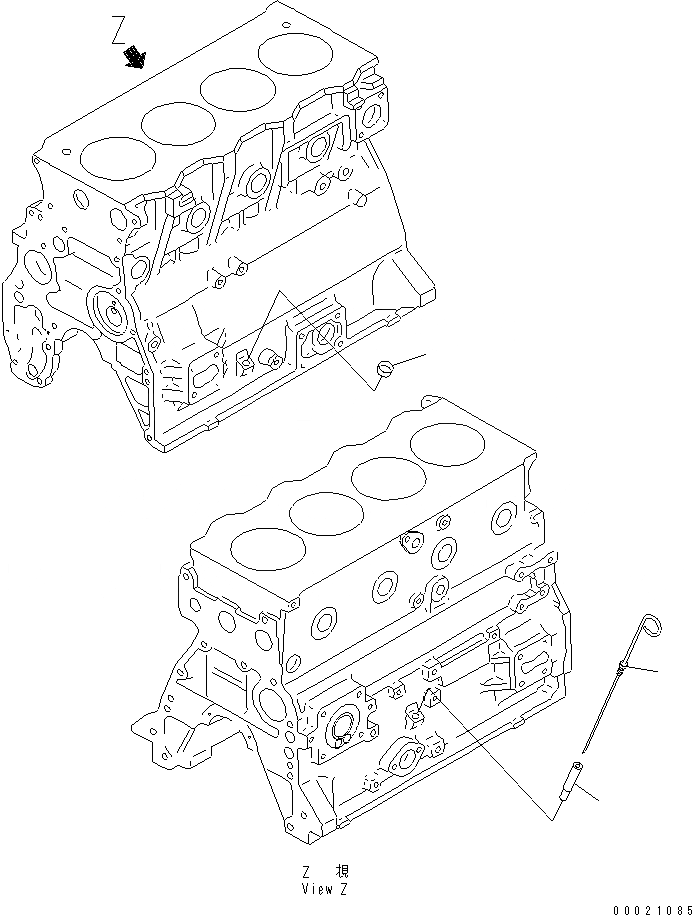 Z

Z 視
View Z

00021085