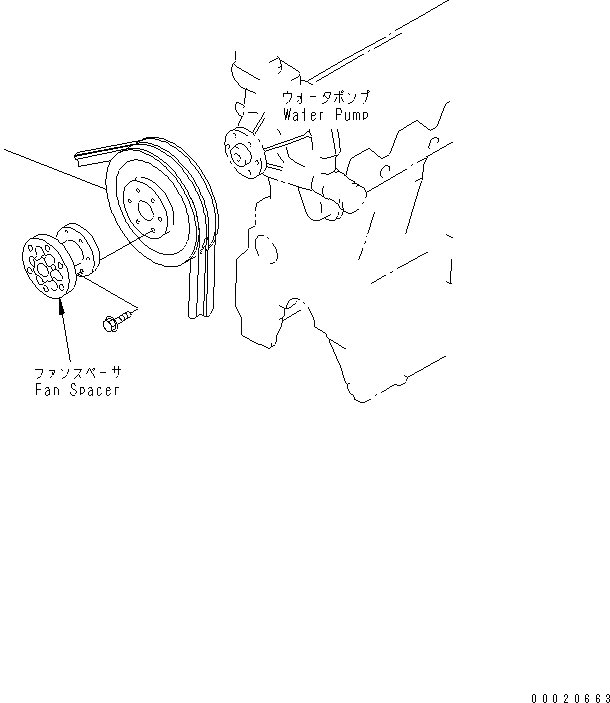 ウォータポンプ
Water Pump

ファンスペーサ
Fan Spacer

00020663