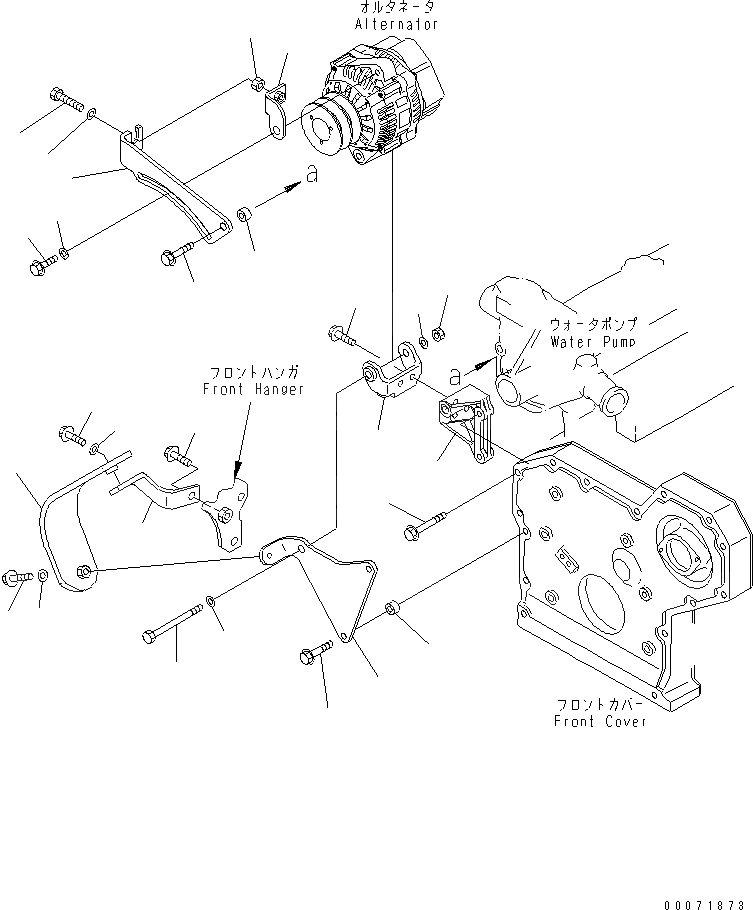 オルタネータ
Alternator

a

ウォータポンプ
Water Pump

a

フロントハンガ
Front Hanger

フロントカバー
Front Cover

00071873