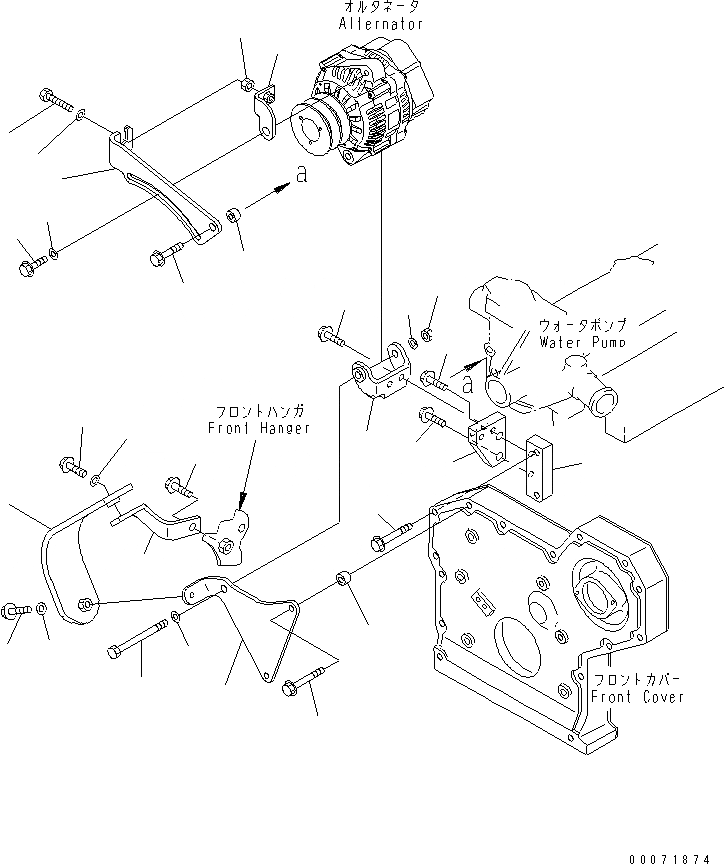 オルタネータ
Alternator

a

ウォータポンプ
Water Pump

a

フロントハンガ
Front Hanger

フロントカバー
Front Cover

00071874