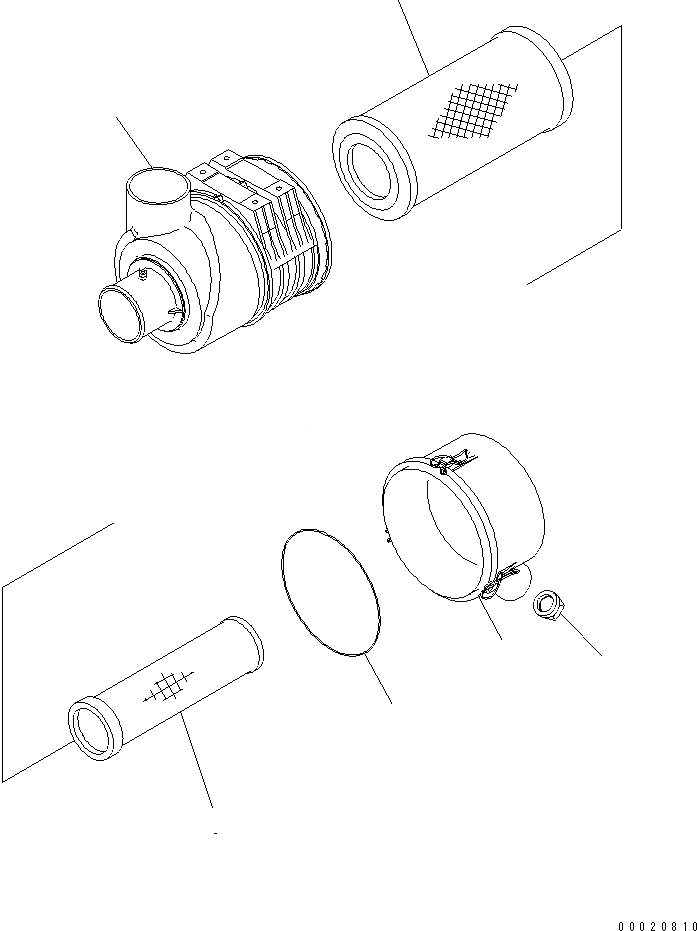 00020810