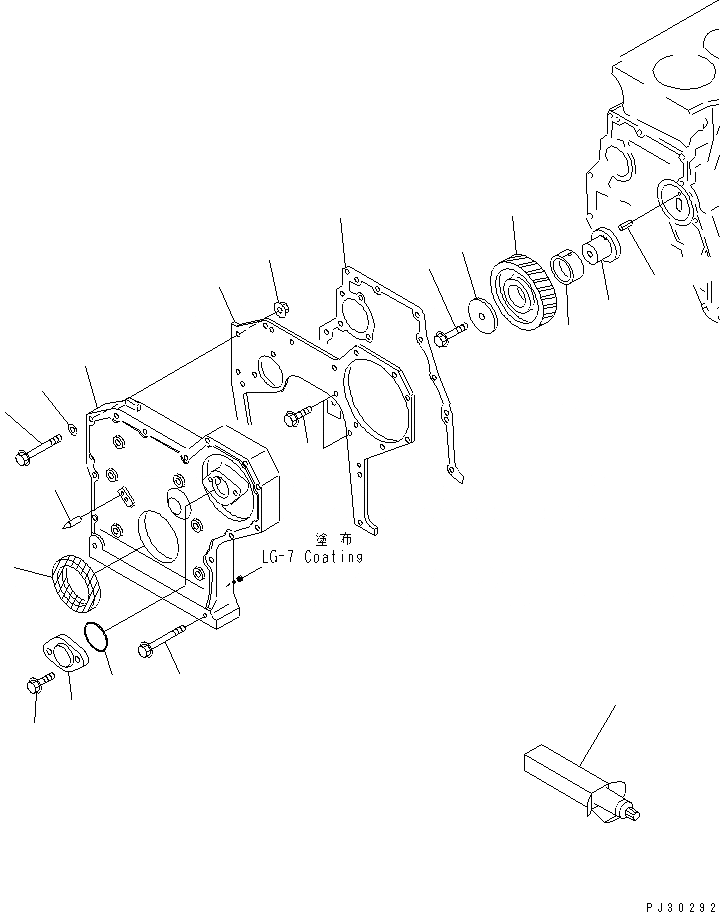 塗布
LG-7 Coating

PJ30292