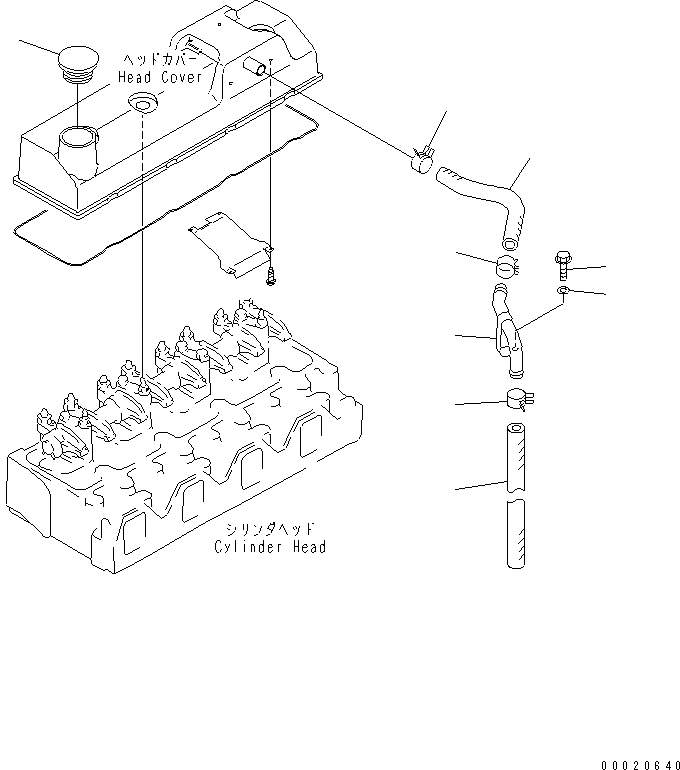 ヘッドカバー
Head Cover

シリンダヘッド
Cylinder Head

00020640