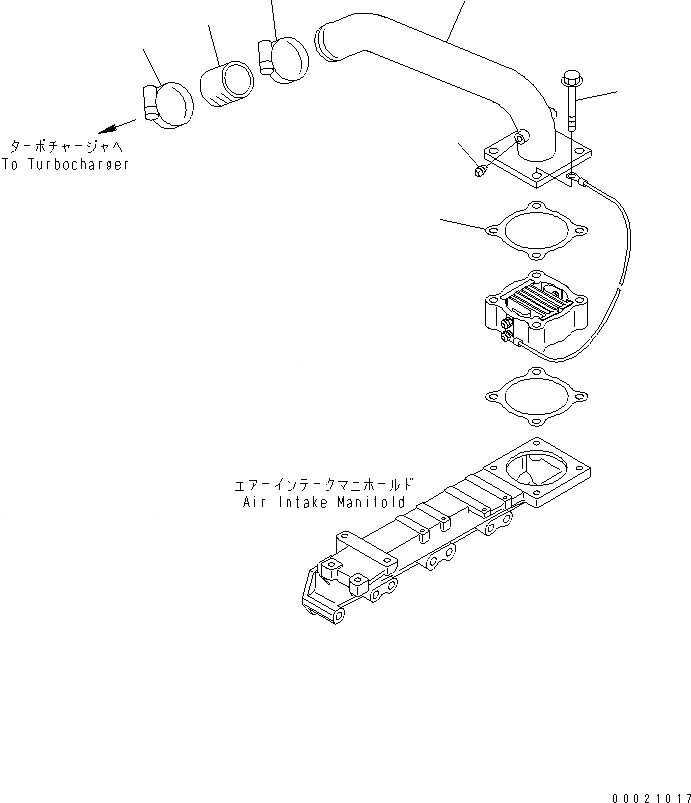 ターボチャージャへ
To Turbocharger

エアーインテークマニホールド
Air Intake Manifold

00021017