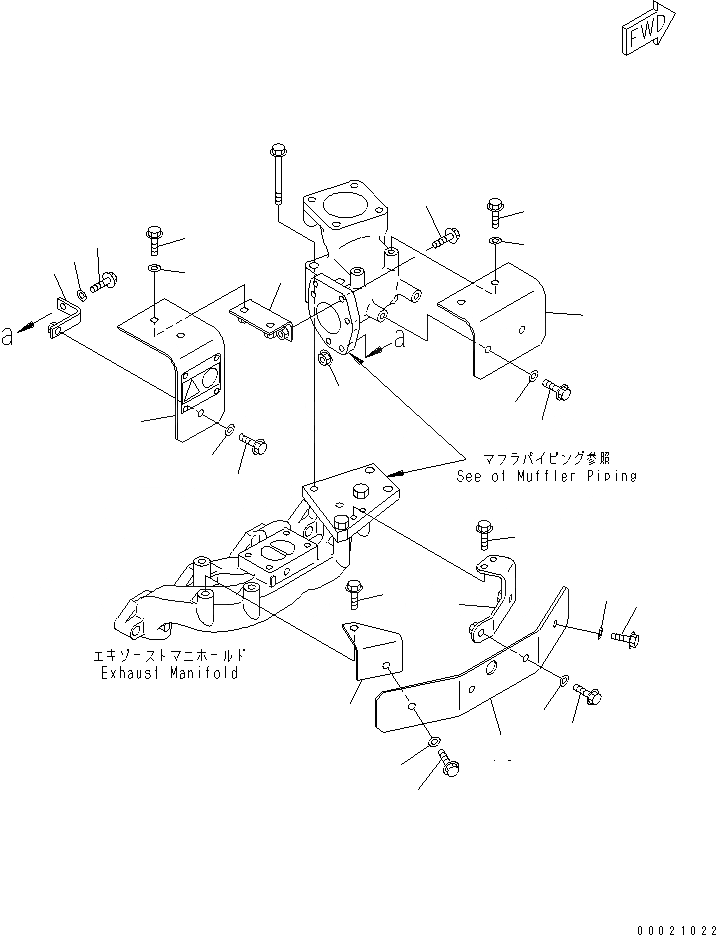 FWD

a

a

マフラパイピング参照
See of Muffler Piping

エキゾーストマニホールド
Exhaust Manifold

00021022