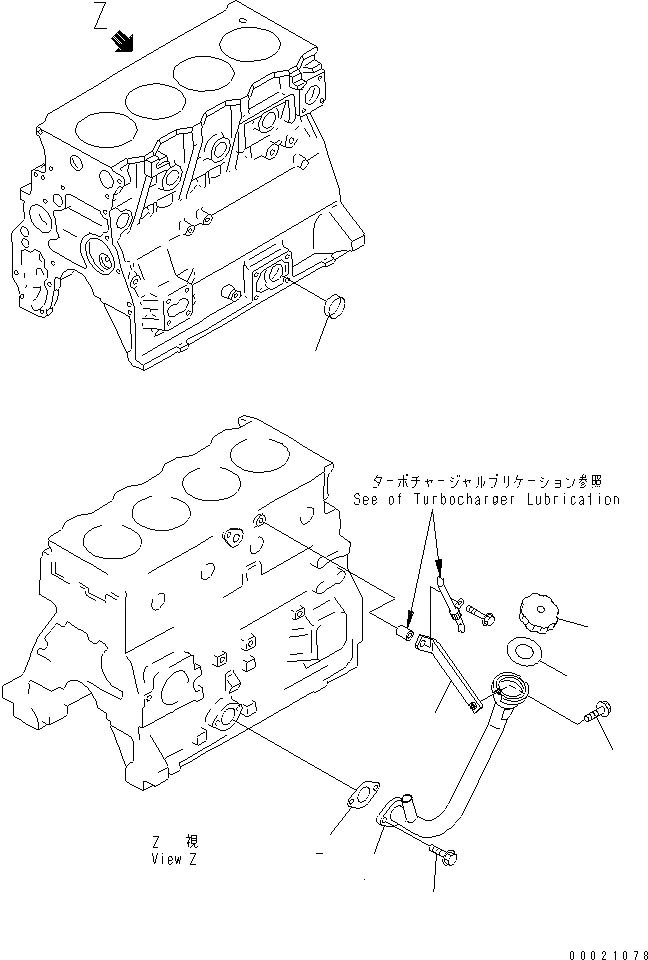 Z

ターボチャージャルブリケーション参照
See of Turbocharger Lubrication

Z 視
View Z

00021078