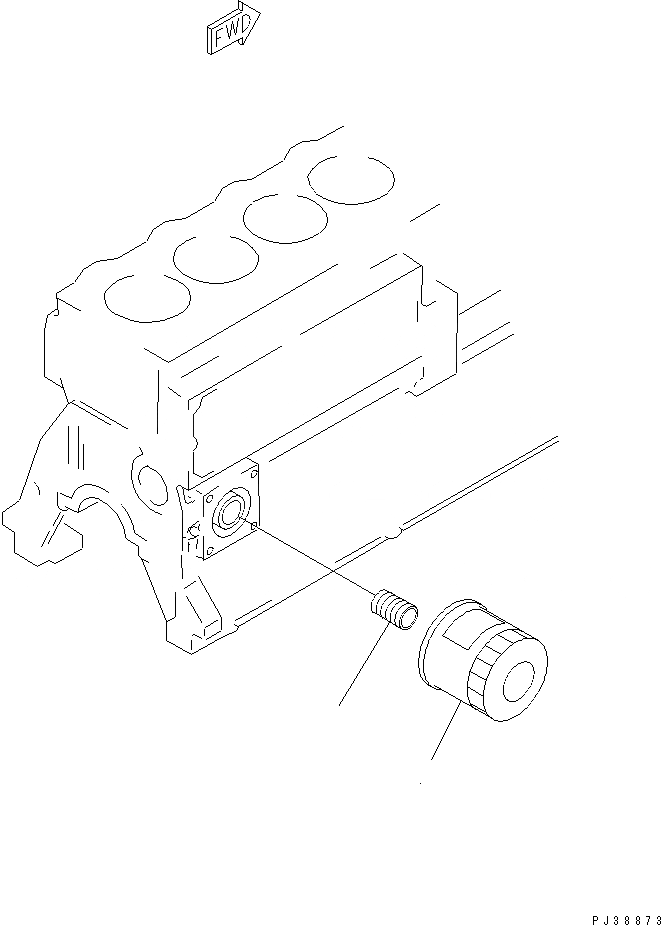 FWD

PJ38873