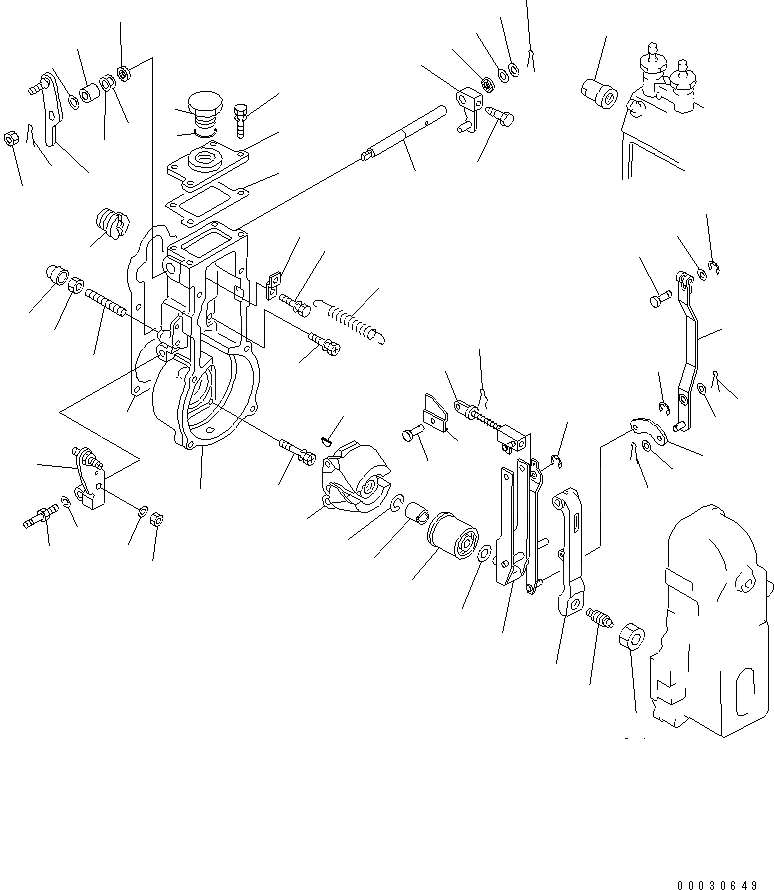 00030649