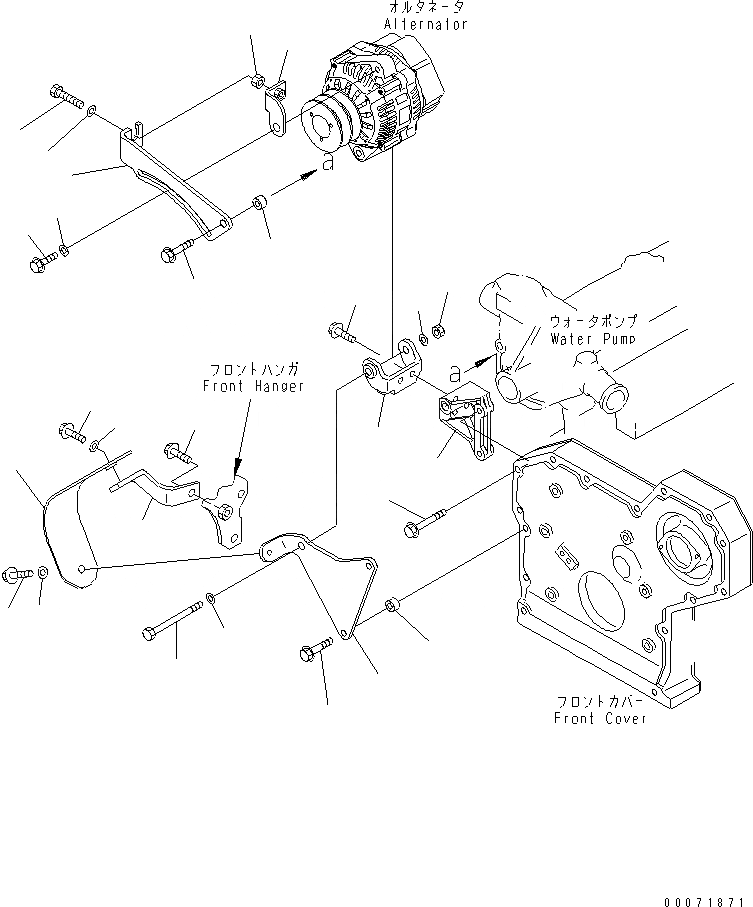 オルタネータ
Alternator

a

ウォータポンプ
Water Pump

a

フロントハンガ
Front Hanger

フロントカバー
Front Cover

00071871