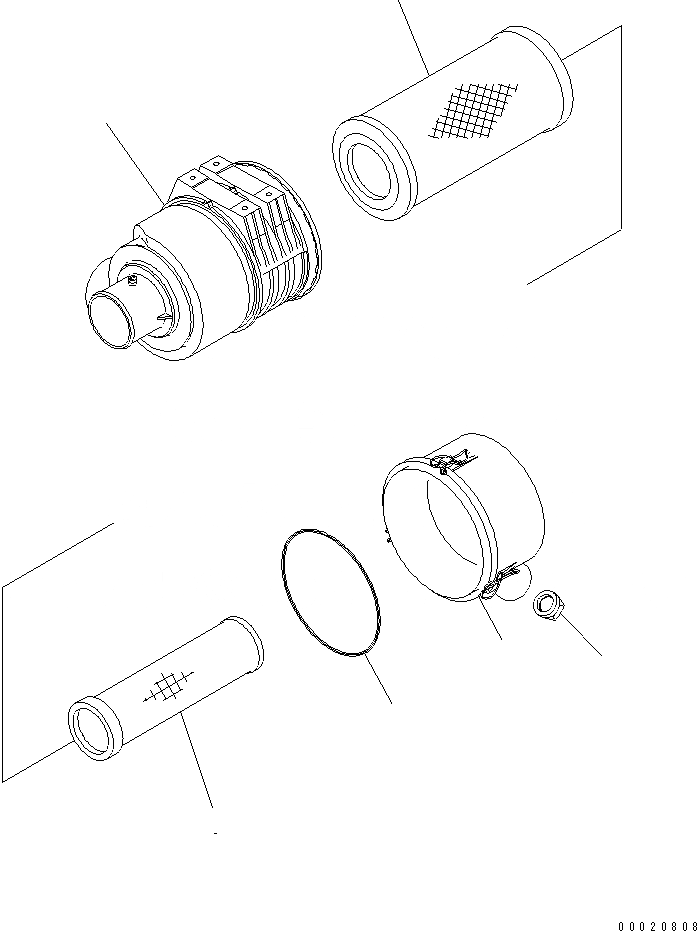 00020808