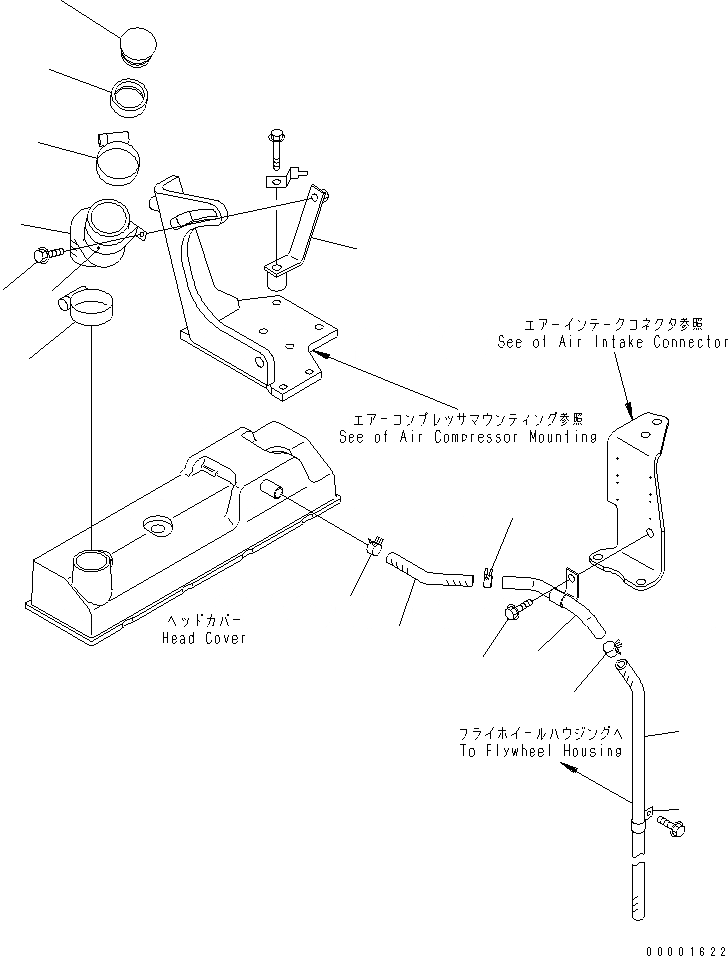 エアーインテークコネクタ参照
See of Air Intake Connector

エアーコンプレッサマウンティング参照
See of Air Compressor Mounting

ヘッドカバー
Head Cover

フライホイールハウジングへ
To Flywheel Housing

00001622