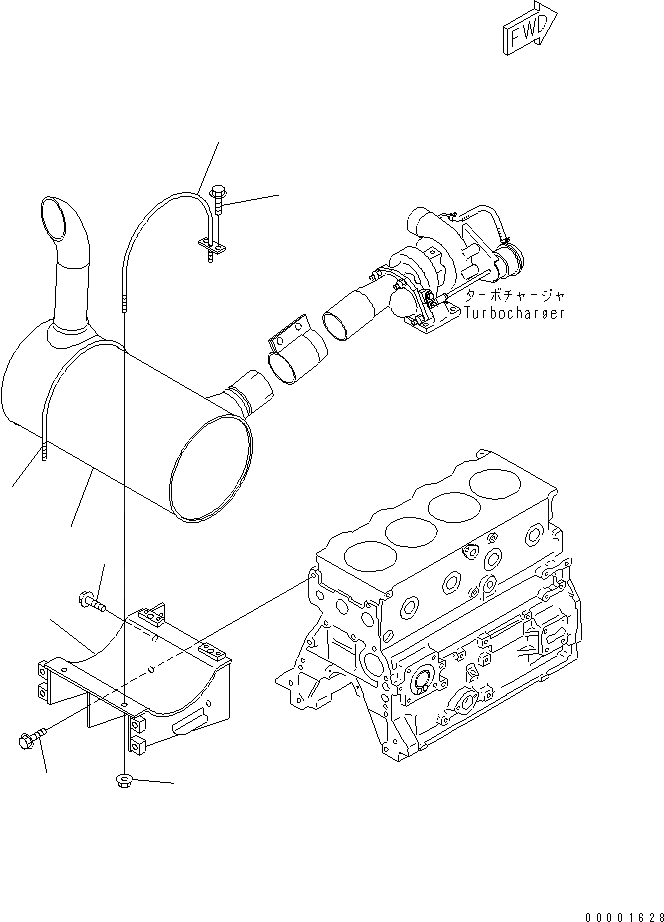 FWD

ターボチャージャ
Turbocharger

00001628