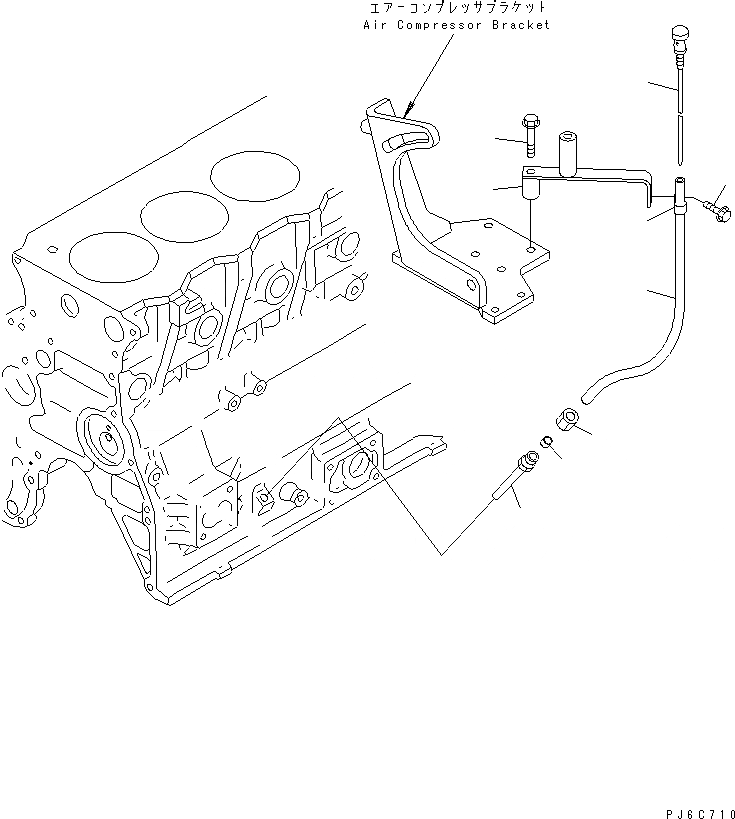 エアーコンプレッサブラケット
Air Compressor Bracket

PJ6C710