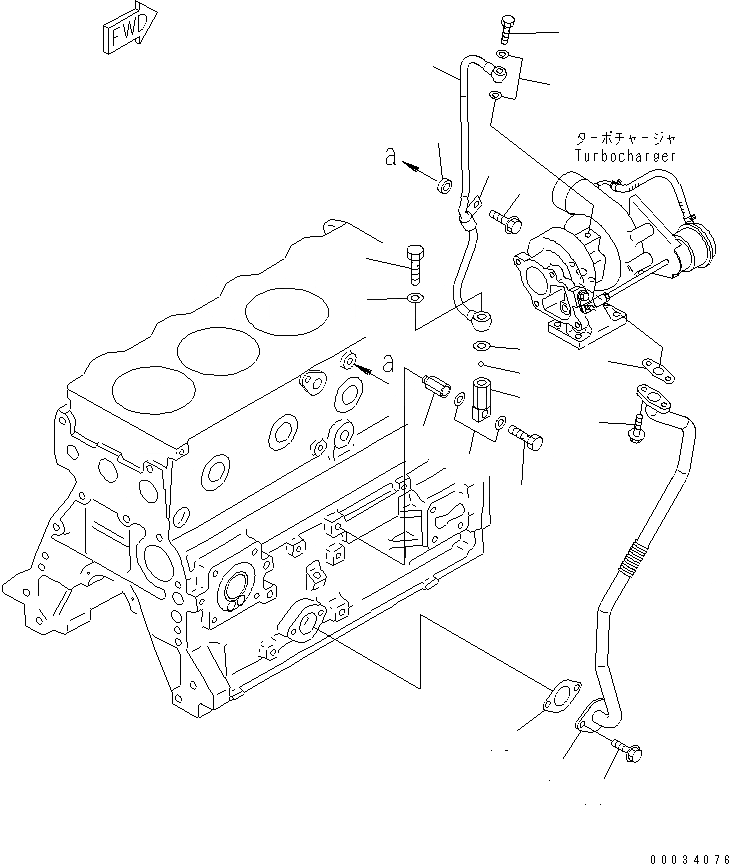 FWD

ターボチャージャ
Turbocharger

a

a

00034076