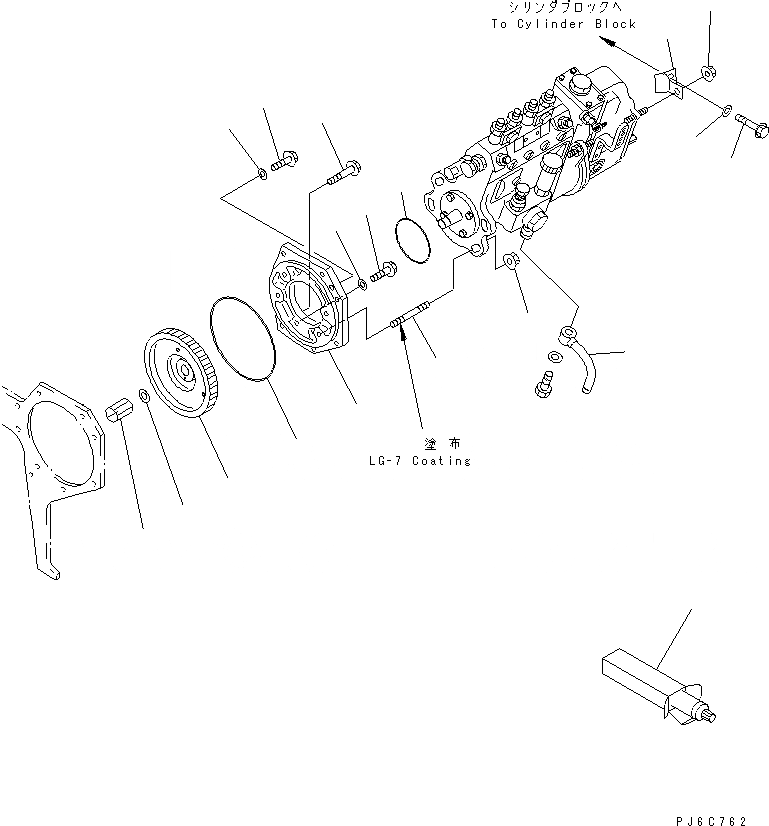 シリンダブロックへ
To Cylinder Block

塗布
LG-7 Coating

PJ6C762