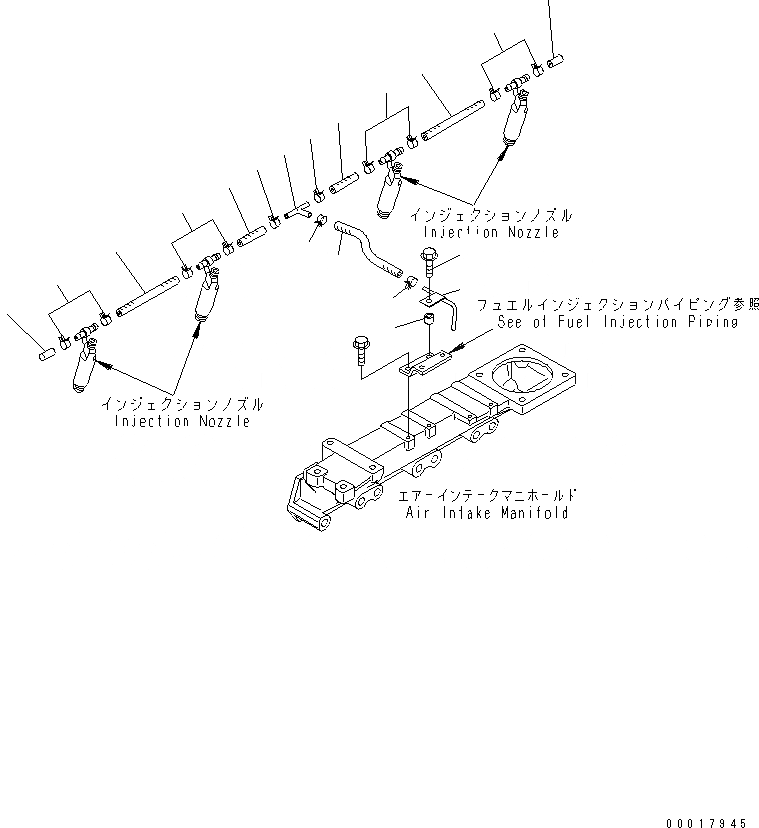 インジェクションノズル
Injection Nozzle

フュエルインジェクションパイピング参照
See of Fuel Injection Piping

インジェクションノズル
Injection Nozzle

エアーインテークマニホールド
Air Intake Manifold

00017945