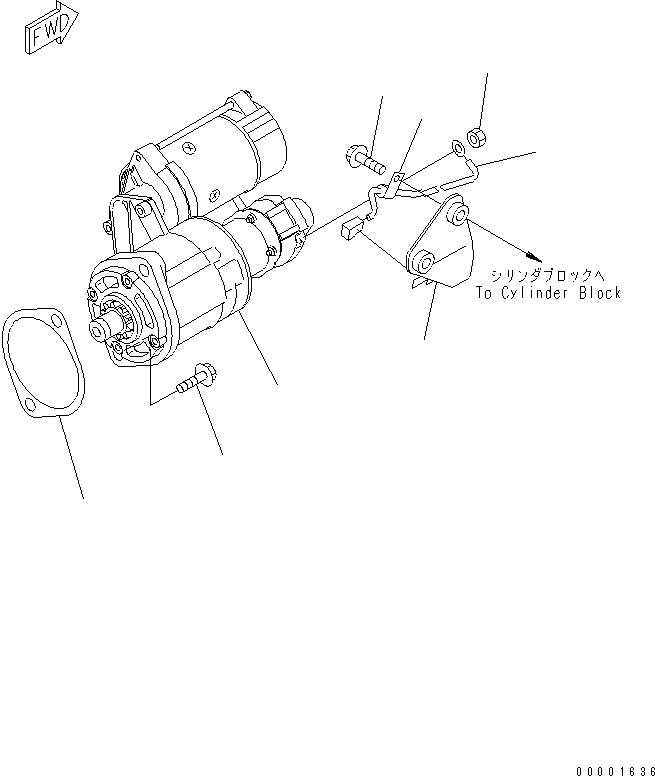 FWD

シリンダブロックへ
To Cylinder Block

00001636