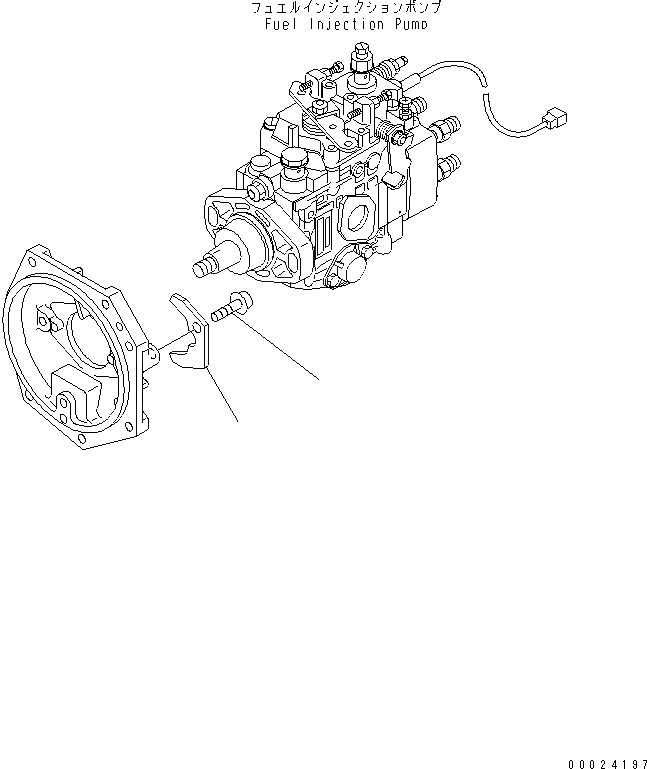 フュエルインジェクションポンプ
Fuel Injection Pump

00024197