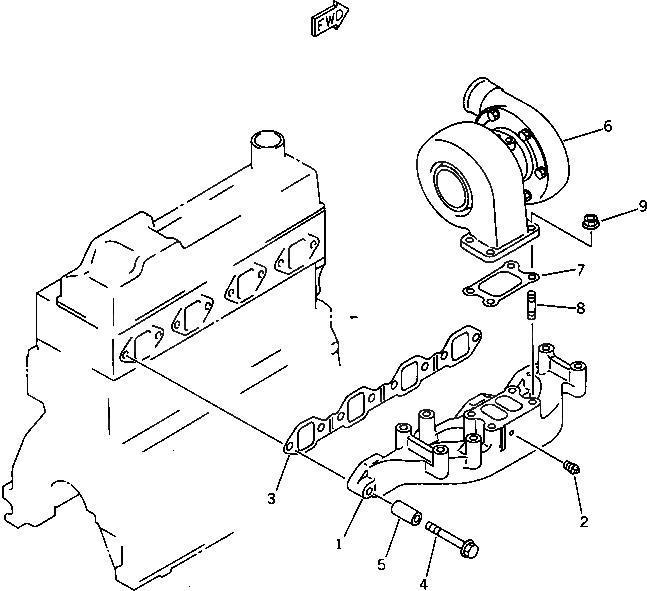 FWD
6
9
7
8
3
2
1
5
4