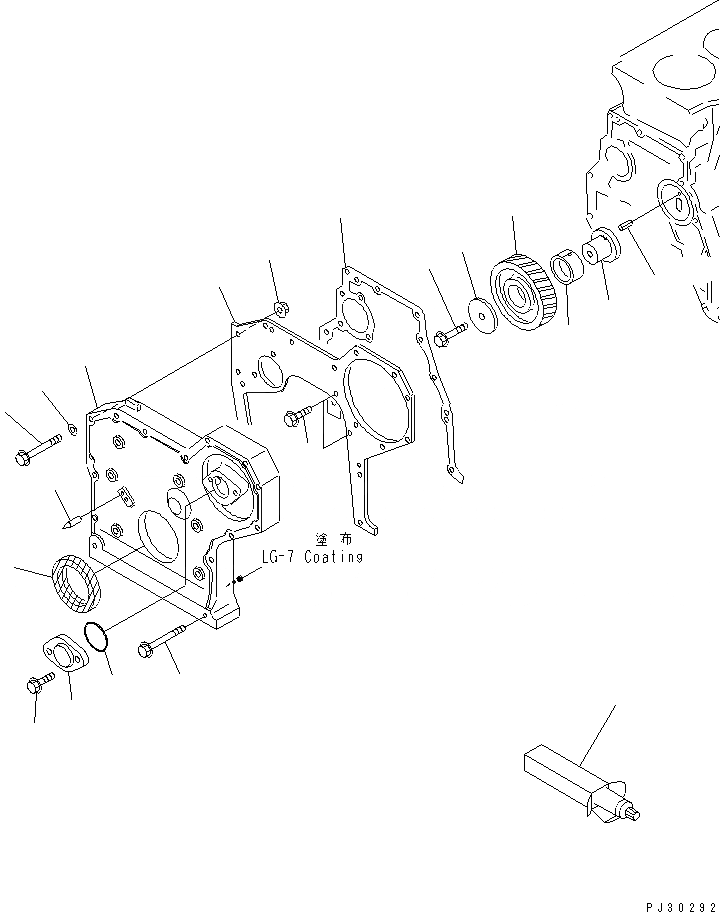 塗布
LG-7 Coating

PJ30292