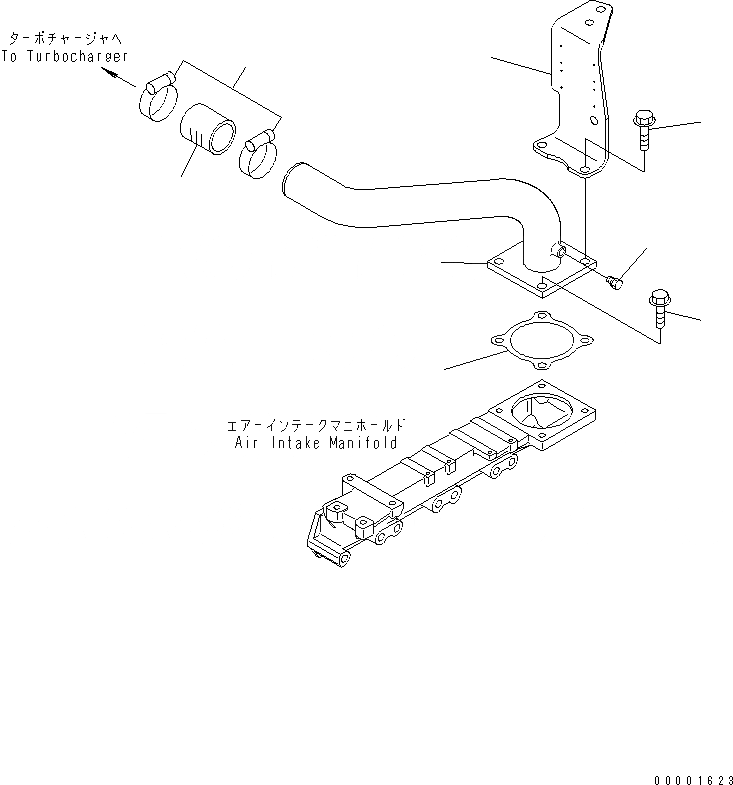 ターボチャージャへ
To Turbocharger

エアーインテークマニホールド
Air Intake Manifold

00001623