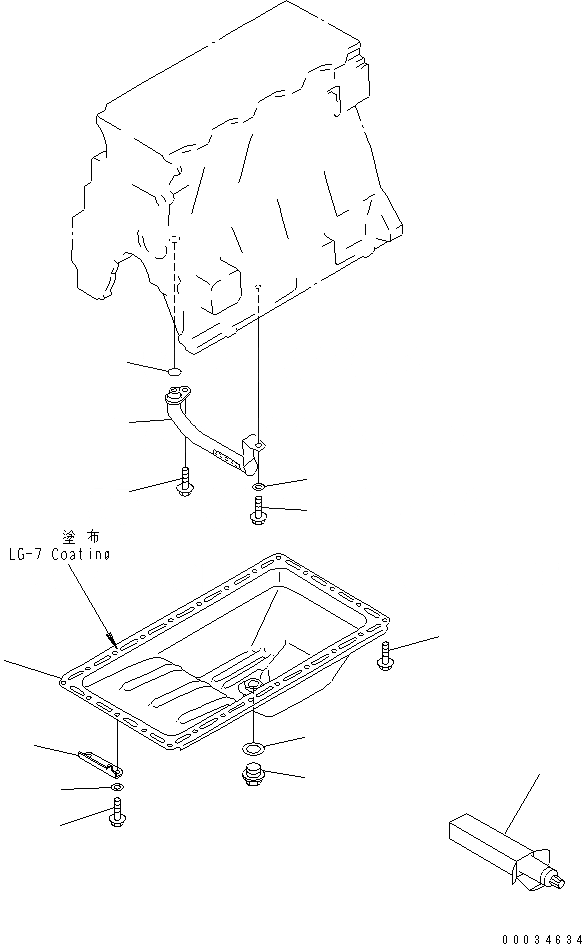 塗布
LG-7 Coating

00034634