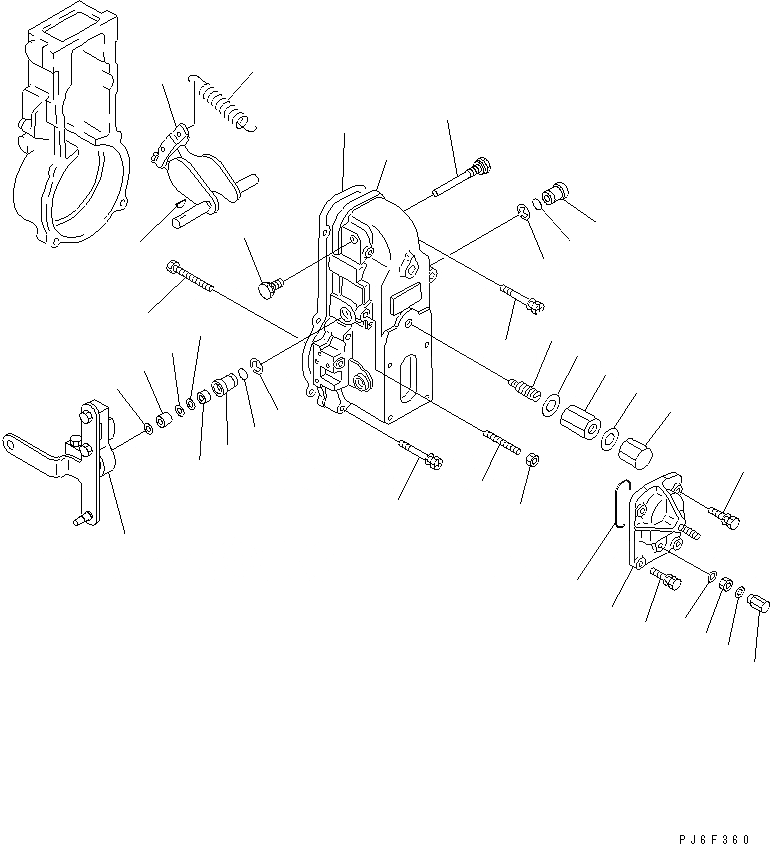 PJ6F360