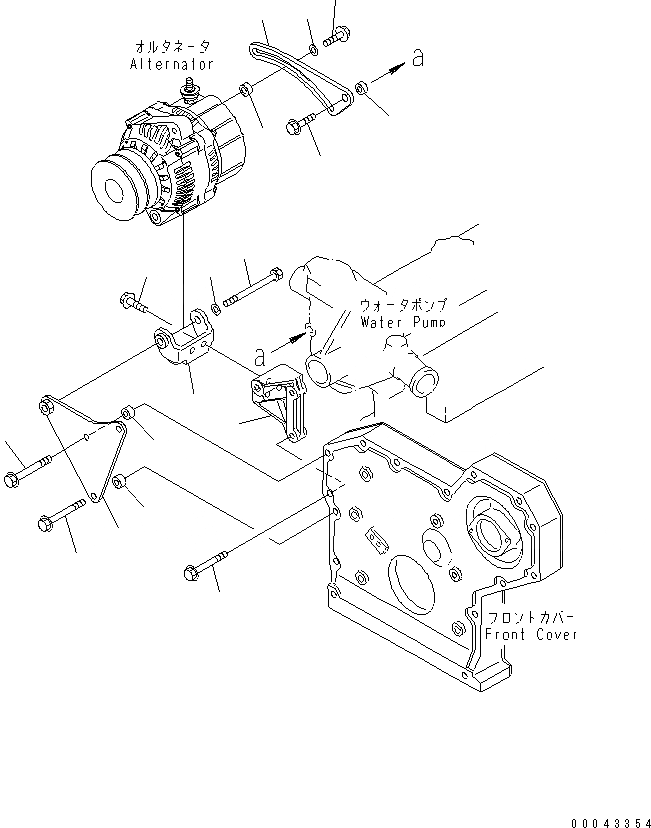 オルタネータ
Alternator

a

ウォータポンプ
Water Pump

a

フロントカバー
Front Cover

00043354