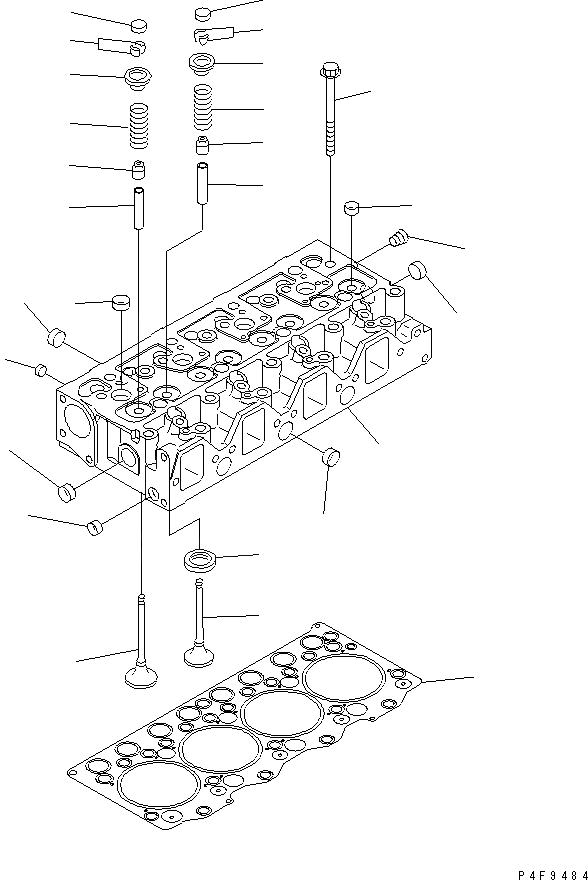 P4F9484