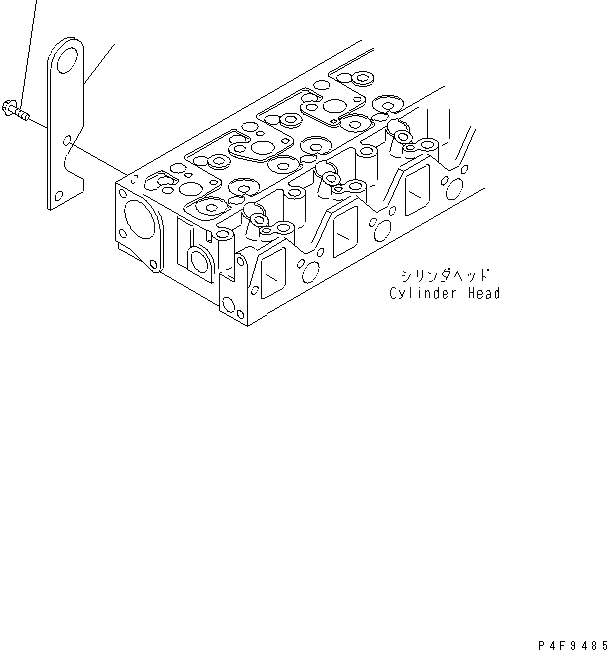 シリンダヘッド
Cylinder Head

P4F9485