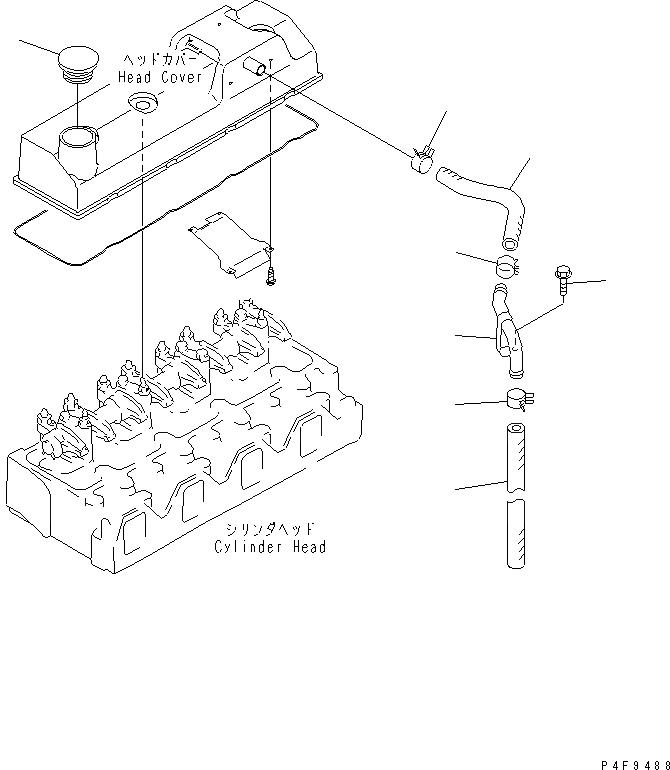 ヘッドカバー
Head Cover

シリンダヘッド
Cylinder Head

P4F9488