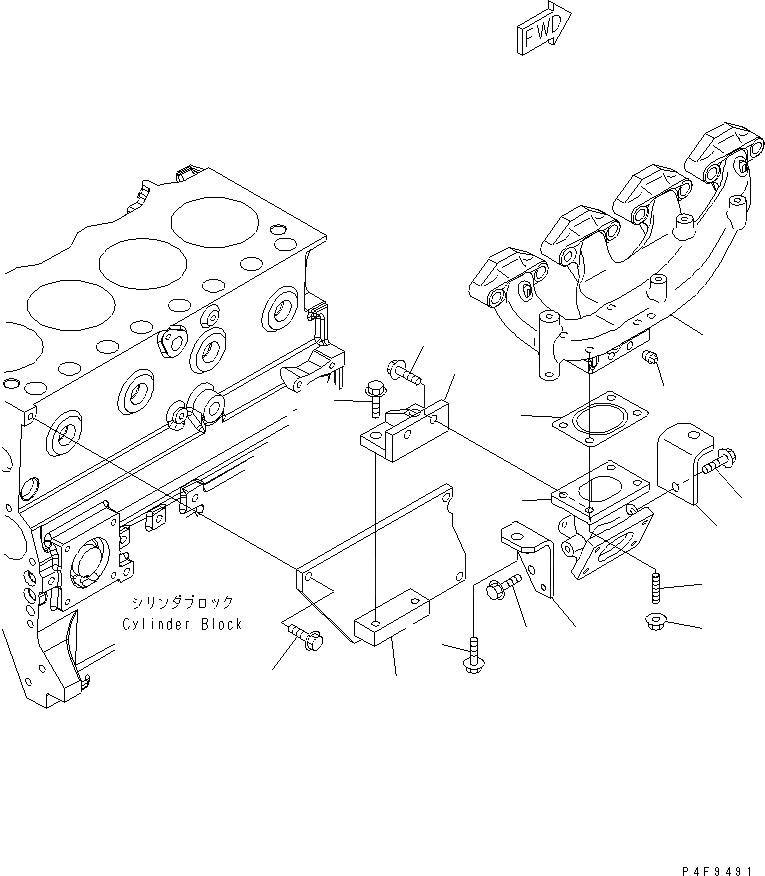 FWD

シリンダブロック
Cylinder Block

P4F9491