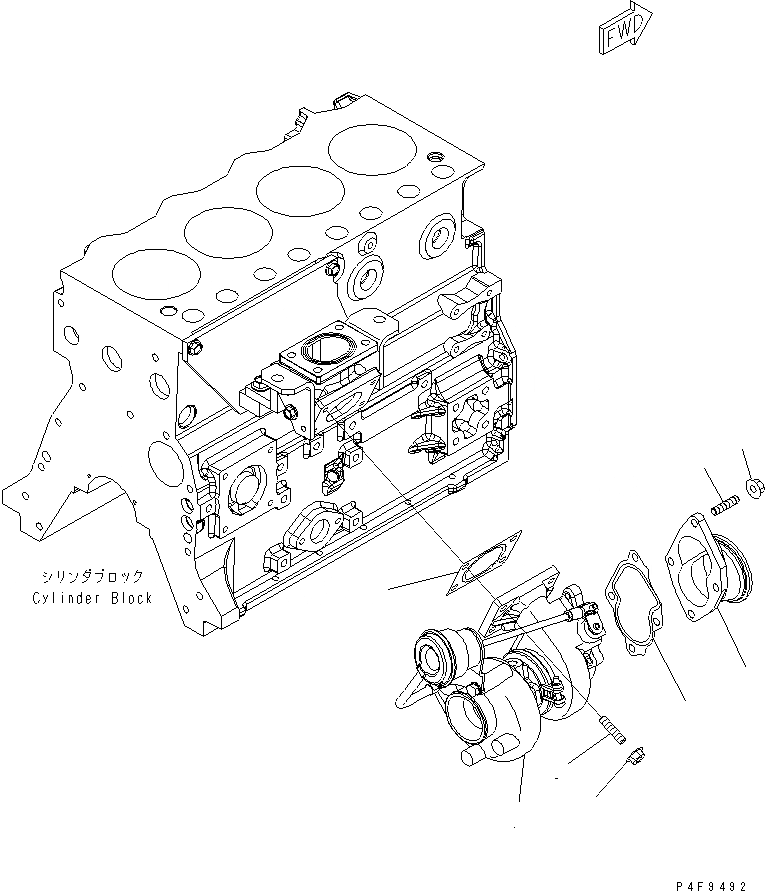 FWD

シリンダブロック
Cylinder Block

P4F9492