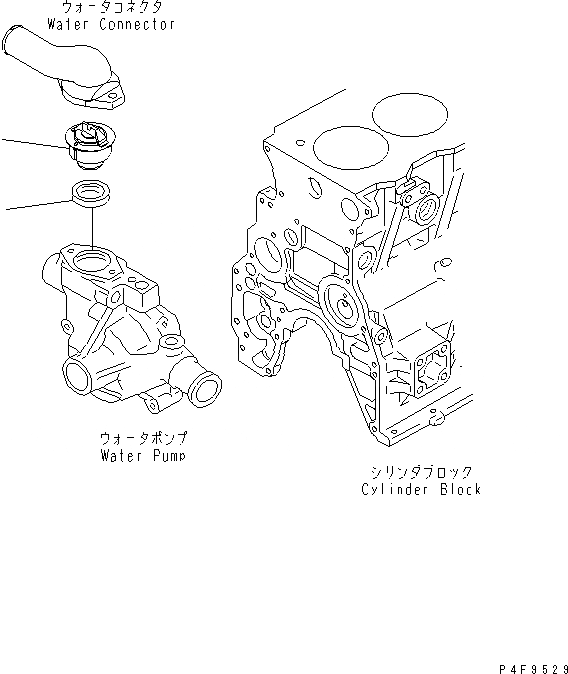 ウォータコネクタ
Water Connector

ウォータポンプ
Water Pump

シリンダブロック
Cylinder Block

P4F9529