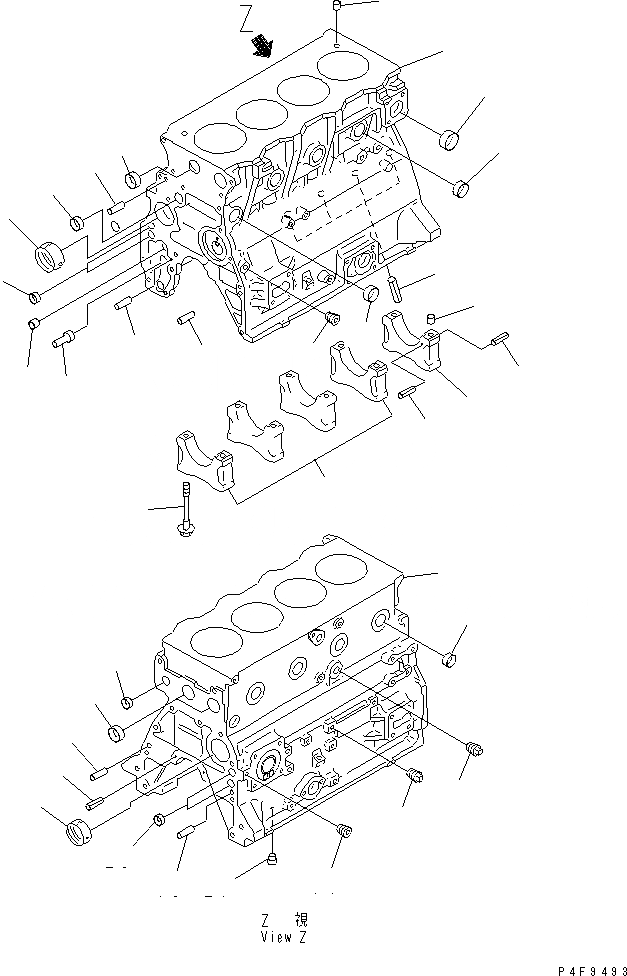 Z

Z 視
View Z

P4F9493