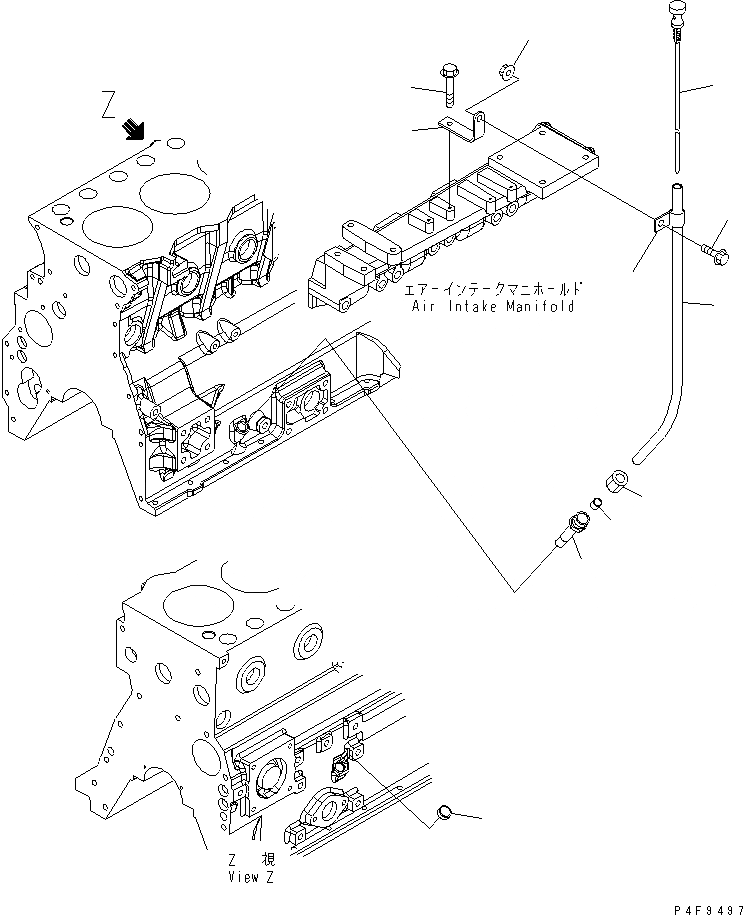 Z

エアーインテークマニホールド
Air Intake Manifold

Z 視
View Z

P4F9497