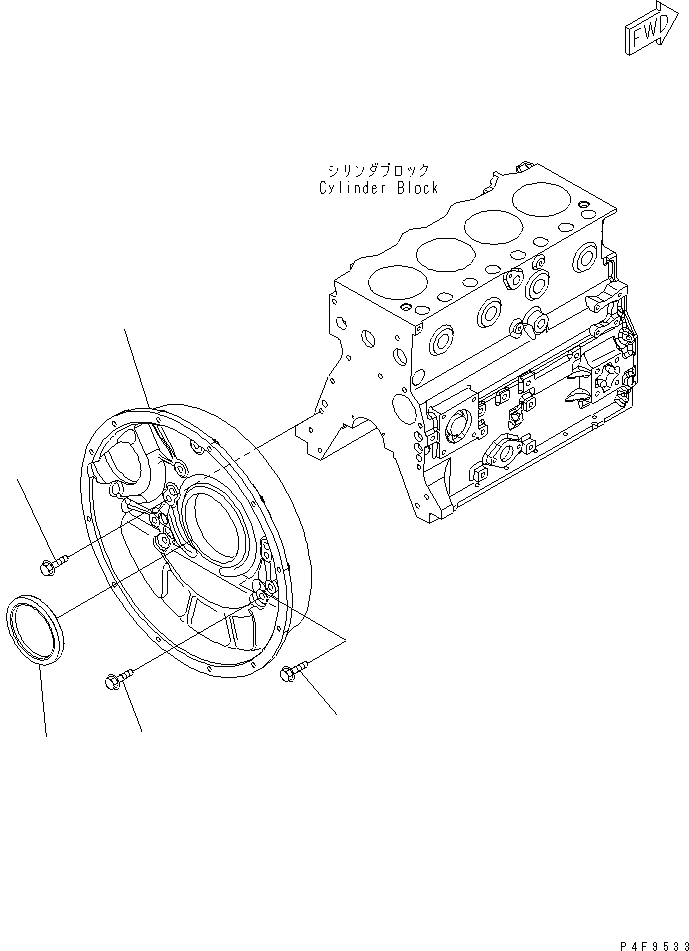 FWD

シリンダブロック
Cylinder Block

P4F9533