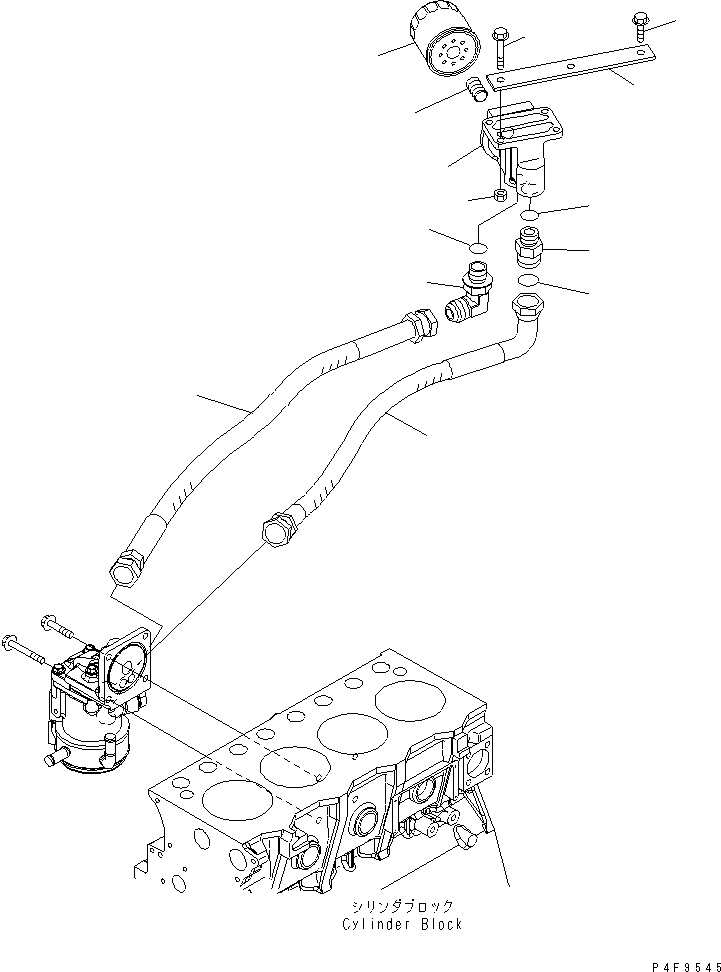 シリンダブロック
Cylinder Block

P4F9545