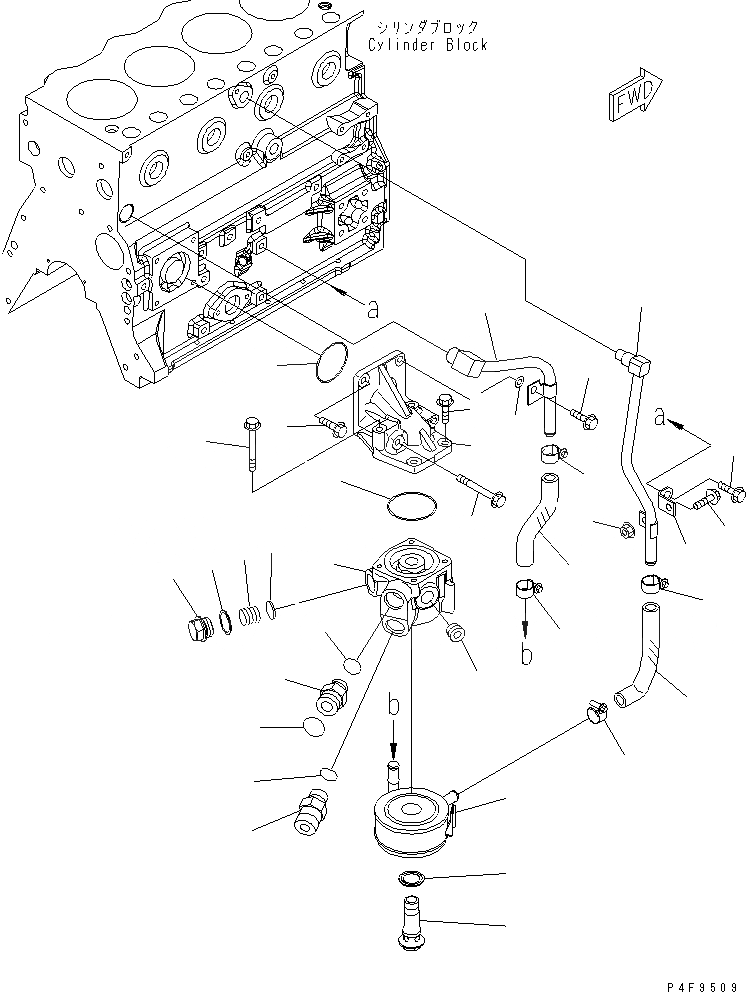 シリンダブロック
Cylinder Block

FWD

a

a

b

b

P4F9509