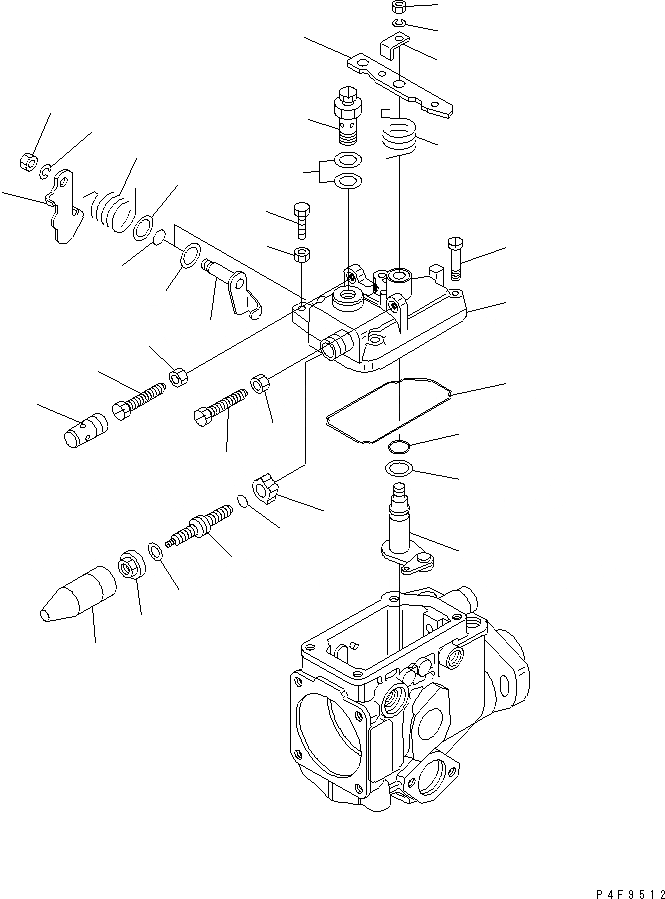 P4F9512