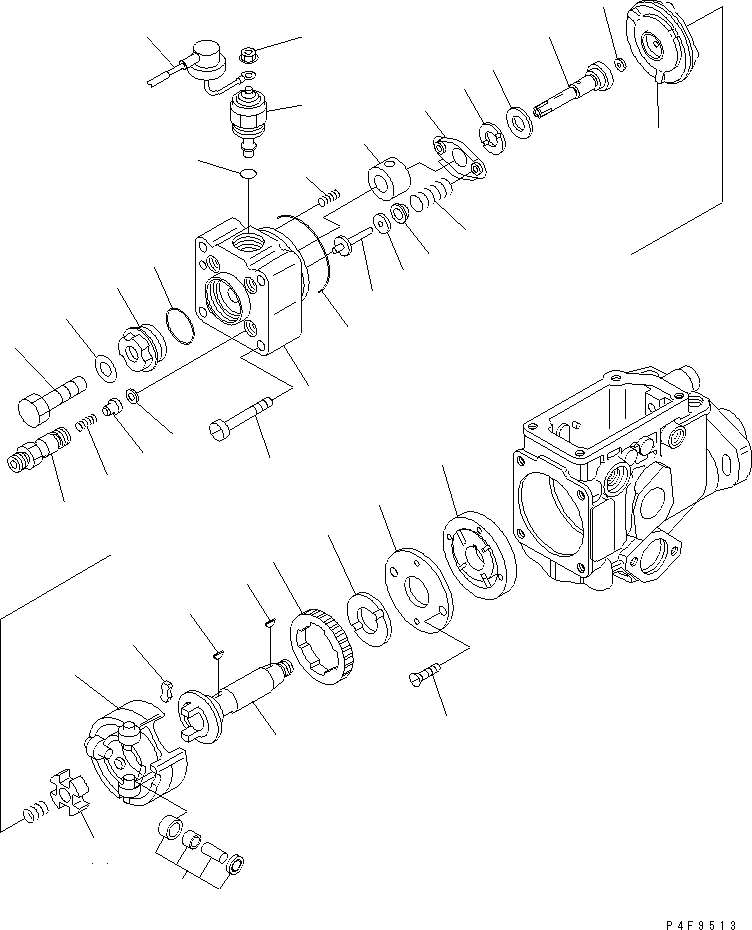 P4F9513